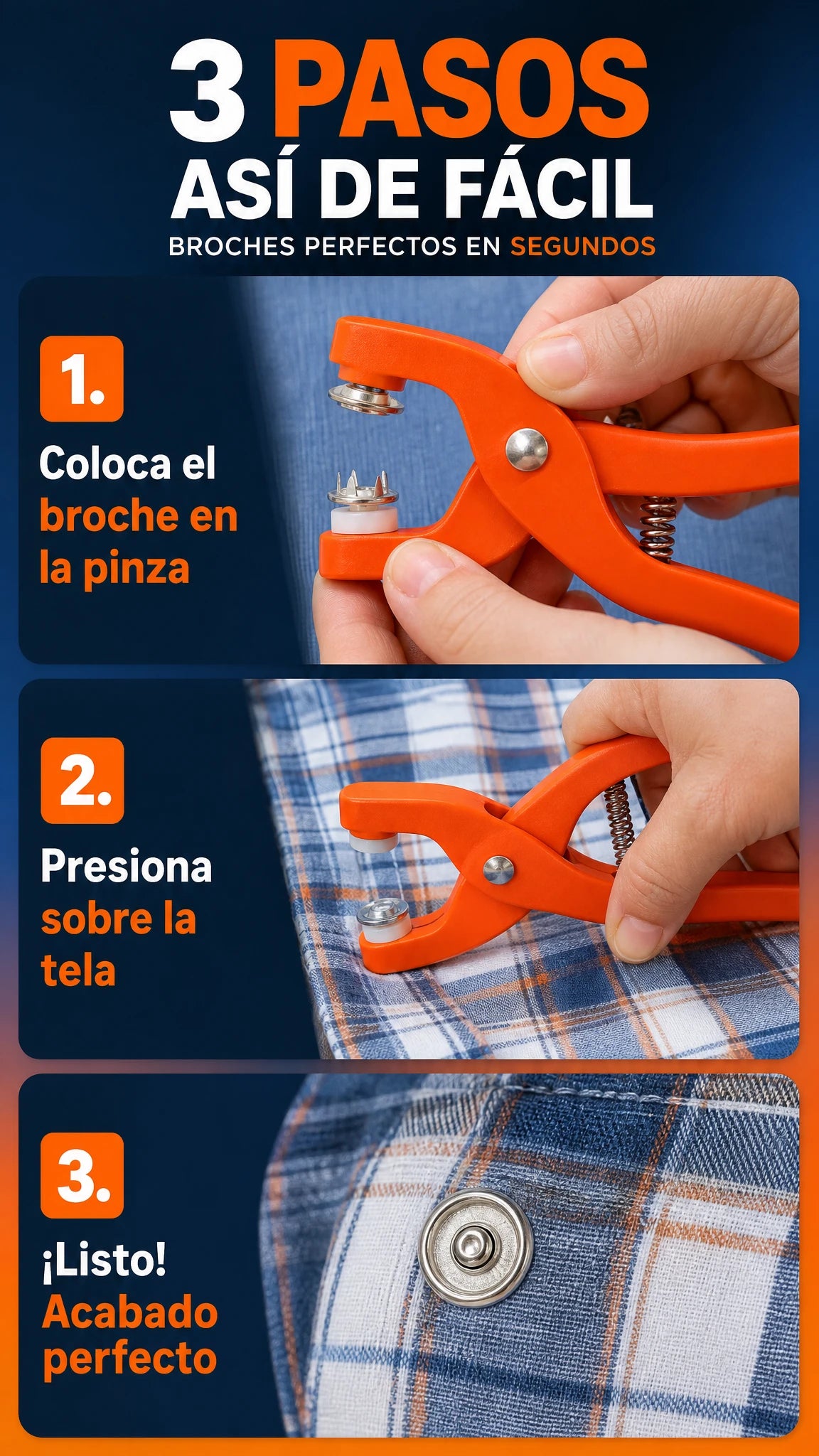 3 PASOS
ASÍ DE FÁCIL
BROCHES PERFECTOS EN SEGUNDOS

1.
Coloca el broche en la pinza

2.
Presiona sobre la tela

3.
¡Listo! Acabado perfecto